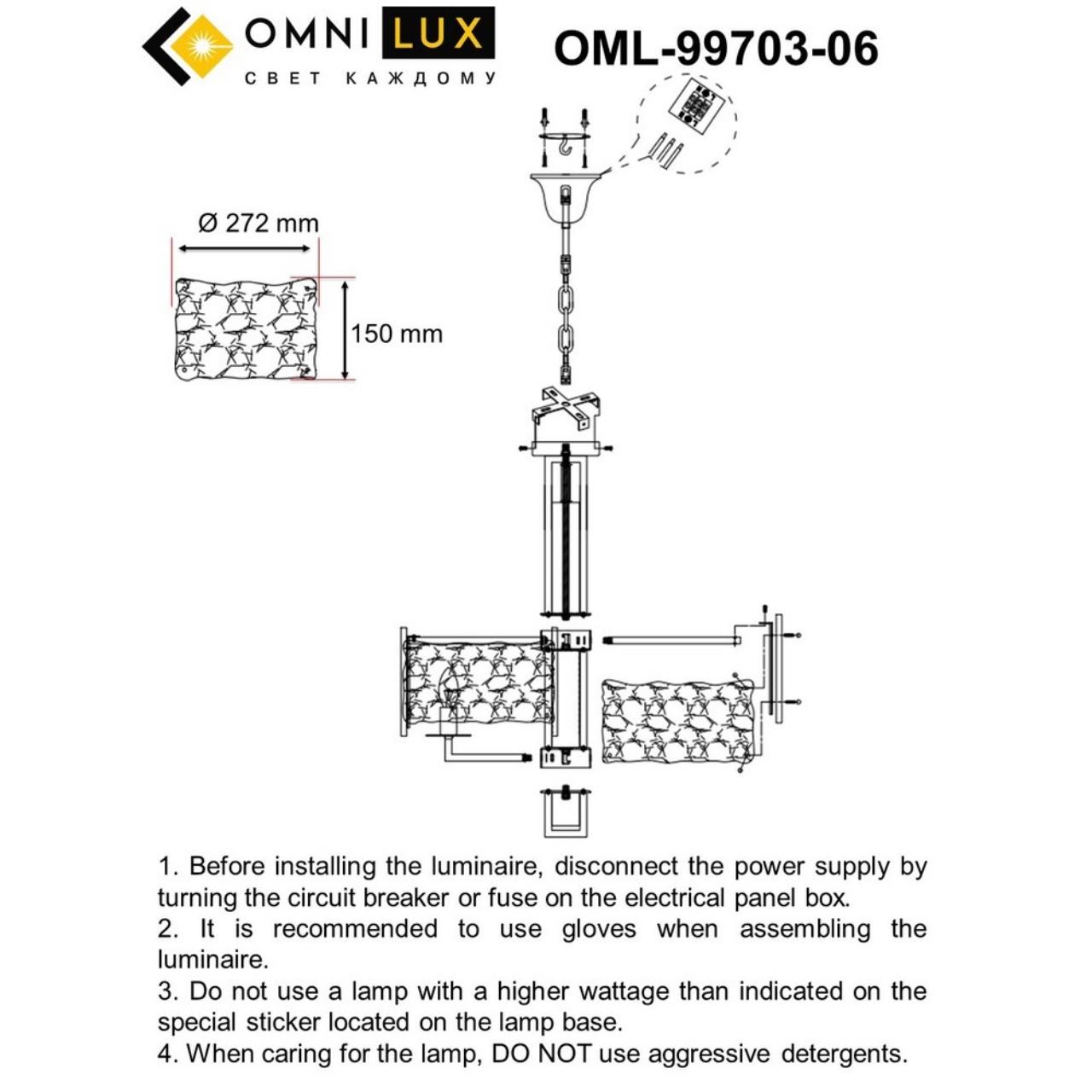 OMNI LUX
СВЕТ КАЖДОМУ

OML-99703-06

Ø 272 mm

150 mm

1. Before installing the luminaire, disconnect the power supply by turning the circuit breaker or fuse on the electrical panel box.
2. It is recommended to use gloves when assembling the luminaire.
3. Do not use a lamp with a higher wattage than indicated on the special sticker located on the lamp base.
4. When caring for the lamp, DO NOT use aggressive detergents.